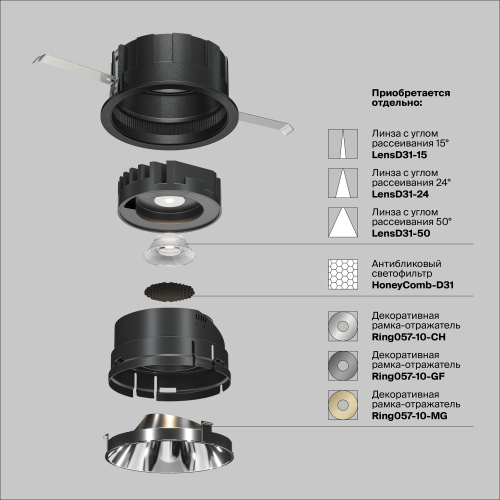 Приобретается отдельно:

Линза с углом рассеивания 15°
LensD31-15

Линза с углом рассеивания 24°
LensD31-24

Линза с углом рассеивания 50°
LensD31-50

Антибликовый светофильтр
HoneyComb-D31

Декоративная рамка-отражатель
Ring057-10-CH

Декоративная рамка-отражатель
Ring057-10-GF

Декоративная рамка-отражатель
Ring057-10-MG